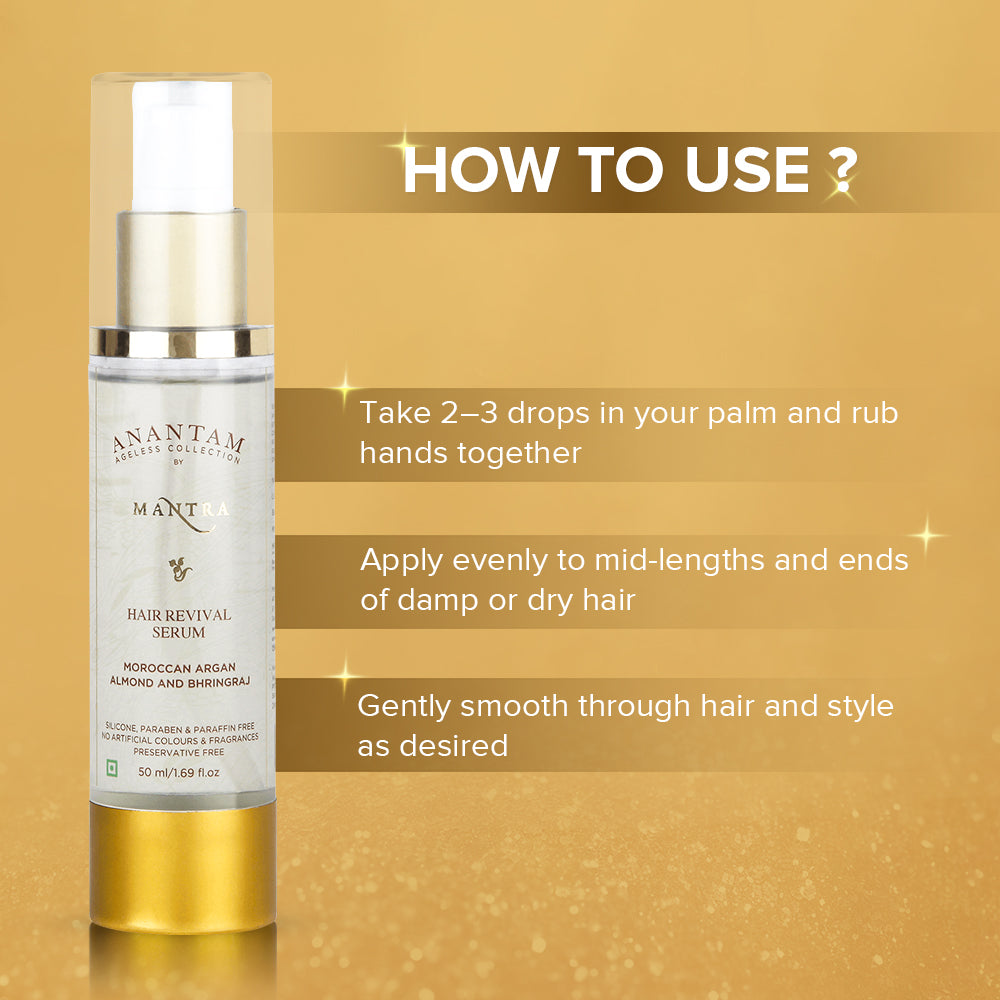 ANANTAM
AGELESS COLLECTION
BY
MANTRA

HAIR REVIVAL SERUM

MOROCCAN ARGAN ALMOND AND BHRINGRAJ

SILICONE, PARABEN & PARAFFIN FREE
NO ARTIFICIAL COLOURS & FRAGRANCES
PRESERVATIVE FREE

50 ml/1.69 fl.oz

HOW TO USE ?

Take 2–3 drops in your palm and rub hands together

Apply evenly to mid-lengths and ends of damp or dry hair

Gently smooth through hair and style as desired